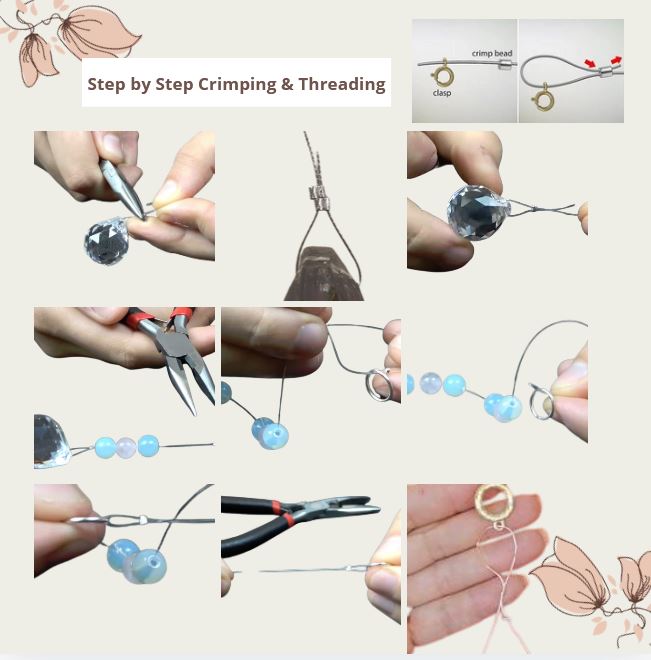 Step by Step Crimping & Threading

crimp bead
clasp