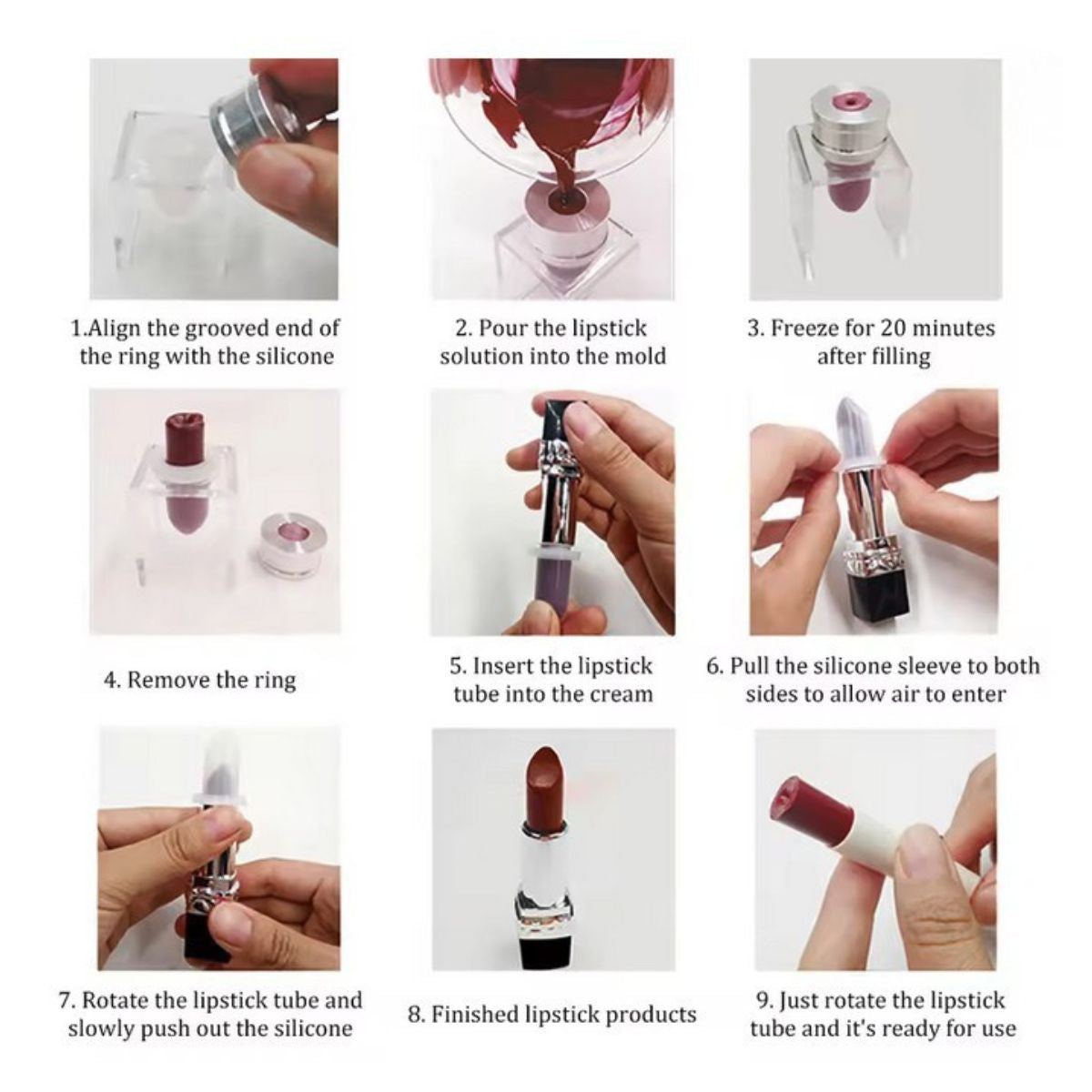 1.Align the grooved end of the ring with the silicone

2. Pour the lipstick solution into the mold

3. Freeze for 20 minutes after filling

4. Remove the ring

5. Insert the lipstick tube into the cream

6. Pull the silicone sleeve to both sides to allow air to enter

7. Rotate the lipstick tube and slowly push out the silicone

8. Finished lipstick products

9. Just rotate the lipstick tube and it's ready for use